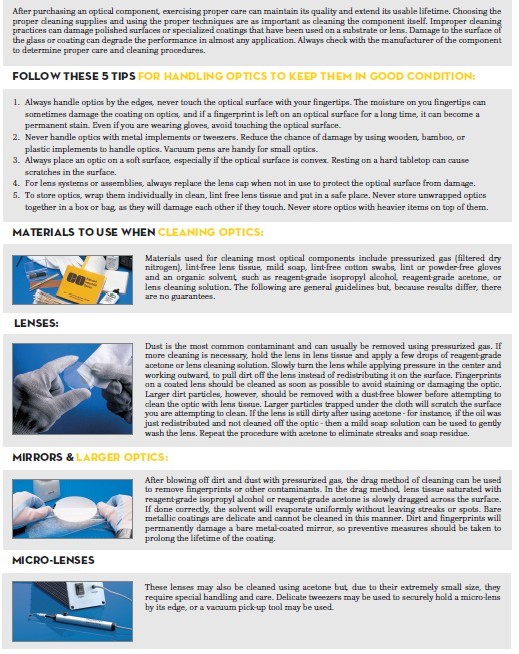 After purchasing an optical component, exercising proper care can maintain its quality and extend its usable lifetime. Choosing the proper cleaning supplies and using the proper techniques are as important as cleaning the component itself. Improper cleaning practices can damage polished surfaces or specialized coatings that have been used on a substrate or lens. Damage to the surface of the glass or coating can degrade the performance in almost any application. Always check with the manufacturer of the component to determine proper care and cleaning procedures.

FOLLOW THESE 5 TIPS FOR HANDLING OPTICS TO KEEP THEM IN GOOD CONDITION:

1. Always handle optics by the edges, never touch the optical surface with your fingertips. The moisture on you fingertips can sometimes damage the coating on optics, and if a fingerprint is left on an optical surface for a long time, it can become a permanent stain. Even if you are wearing gloves, avoid touching the optical surface.
2. Never handle optics with metal implements or tweezers. Reduce the chance of damage by using wooden, bamboo, or plastic implements to handle optics. Vacuum pens are handy for small optics.
3. Always place an optic on a soft surface, especially if the optical surface is convex. Resting on a hard tabletop can cause scratches in the surface.
4. For lens systems or assemblies, always replace the lens cap when not in use to protect the optical surface from damage.
5. To store optics, wrap them individually in clean, lint free lens tissue and put in a safe place. Never store unwrapped optics together in a box or bag, as they will damage each other if they touch. Never store optics with heavier items on top of them.

MATERIALS TO USE WHEN CLEANING OPTICS:

Materials used for cleaning most optical components include pressurized gas (filtered dry nitrogen), lint-free lens tissue, mild soap, lint-free cotton swabs, lint or powder-free gloves and an organic solvent, such as reagent-grade isopropyl alcohol, reagent-grade acetone, or lens cleaning solution. The following are general guidelines but, because results differ, there are no guarantees.

LENSES:

Dust is the most common contaminant and can usually be removed using pressurized gas. If more cleaning is necessary, hold the lens in lens tissue and apply a few drops of reagent-grade acetone or lens cleaning solution. Slowly turn the lens while applying pressure in the center and working outward, to pull dirt off the lens instead of redistributing it on the surface. Fingerprints on a coated lens should be cleaned as soon as possible to avoid staining or damaging the optic. Larger dirt particles, however, should be removed with a dust-free blower before attempting to clean the optic with lens tissue. Larger particles trapped under the cloth will scratch the surface you are attempting to clean. If the lens is still dirty after using acetone - for instance, if the oil was just redistributed and not cleaned off the optic - then a mild soap solution can be used to gently wash the lens. Repeat the procedure with acetone to eliminate streaks and soap residue.

MIRRORS & LARGER OPTICS:

After blowing off dirt and dust with pressurized gas, the drag method of cleaning can be used to remove fingerprints or other contaminants. In the drag method, lens tissue saturated with reagent-grade isopropyl alcohol or reagent-grade acetone is slowly dragged across the surface. If done correctly, the solvent will evaporate uniformly without leaving streaks or spots. Bare metallic coatings are delicate and cannot be cleaned in this manner. Dirt and fingerprints will permanently damage a bare metal-coated mirror, so preventive measures should be taken to prolong the lifetime of the coating.

MICRO-LENSES

These lenses may also be cleaned using acetone but, due to their extremely small size, they require special handling and care. Delicate tweezers may be used to securely hold a micro-lens by its edge, or a vacuum pick-up tool may be used.