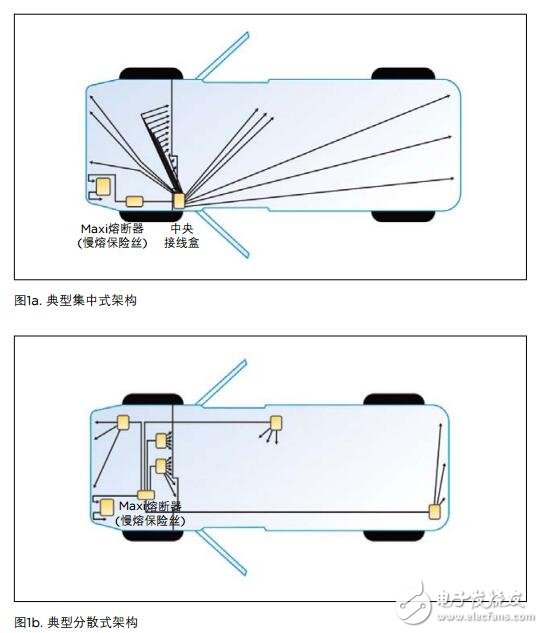 Maxi熔断器
（慢熔保险丝）

中央
接线盒

图1a. 典型集中式架构

Maxi熔断器
（慢熔保险丝）

图1b. 典型分散式架构

电子发烧友
www.elecfans.com