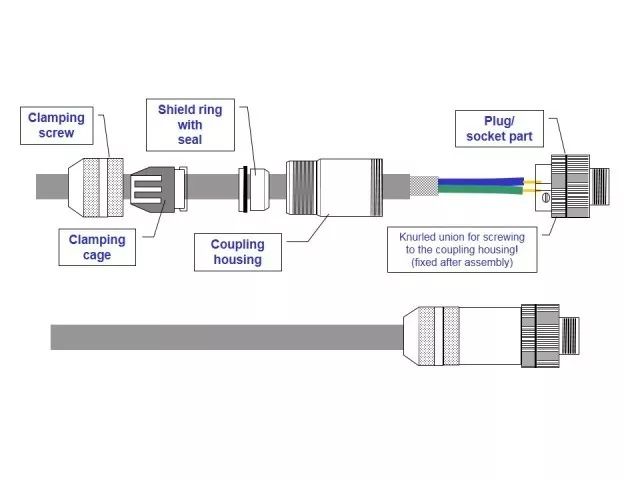 Clamping screw

Shield ring with seal

Plug/ socket part

Clamping cage

Coupling housing

Knurled union for screwing to the coupling housing! (fixed after assembly)