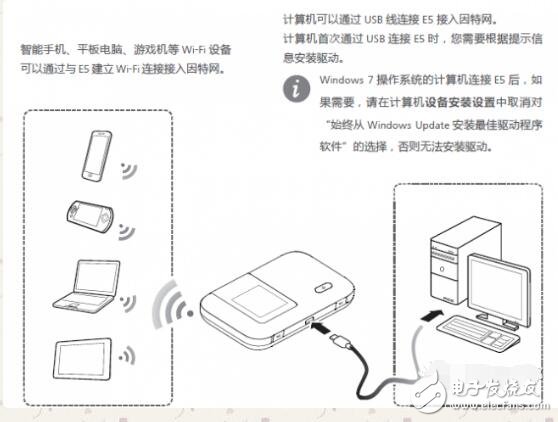 智能手机、平板电脑、游戏机等 Wi-Fi 设备可以通过与 E5 建立 Wi-Fi 连接接入因特网。

计算机可以通过 USB 线连接 E5 接入因特网。
计算机首次通过 USB 连接 E5 时，您需要根据提示信息安装驱动。

Windows 7 操作系统的计算机连接 E5 后，如果需要，请在计算机设备安装设置中取消对“始终从 Windows Update 安装最佳驱动程序软件”的选择，否则无法安装驱动。

电子发烧友
www.elecfans.com